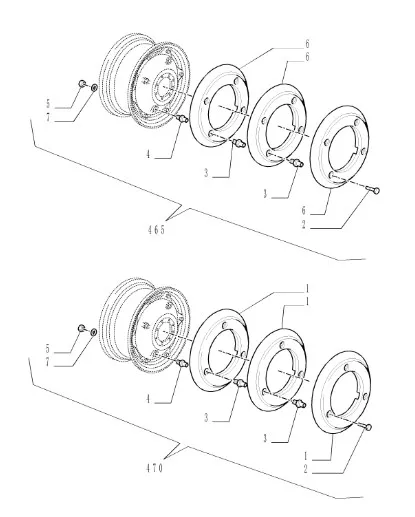 6
6
5
7
4
3
3
6
2
465

1
1
5
7
4
3
3
1
2
470